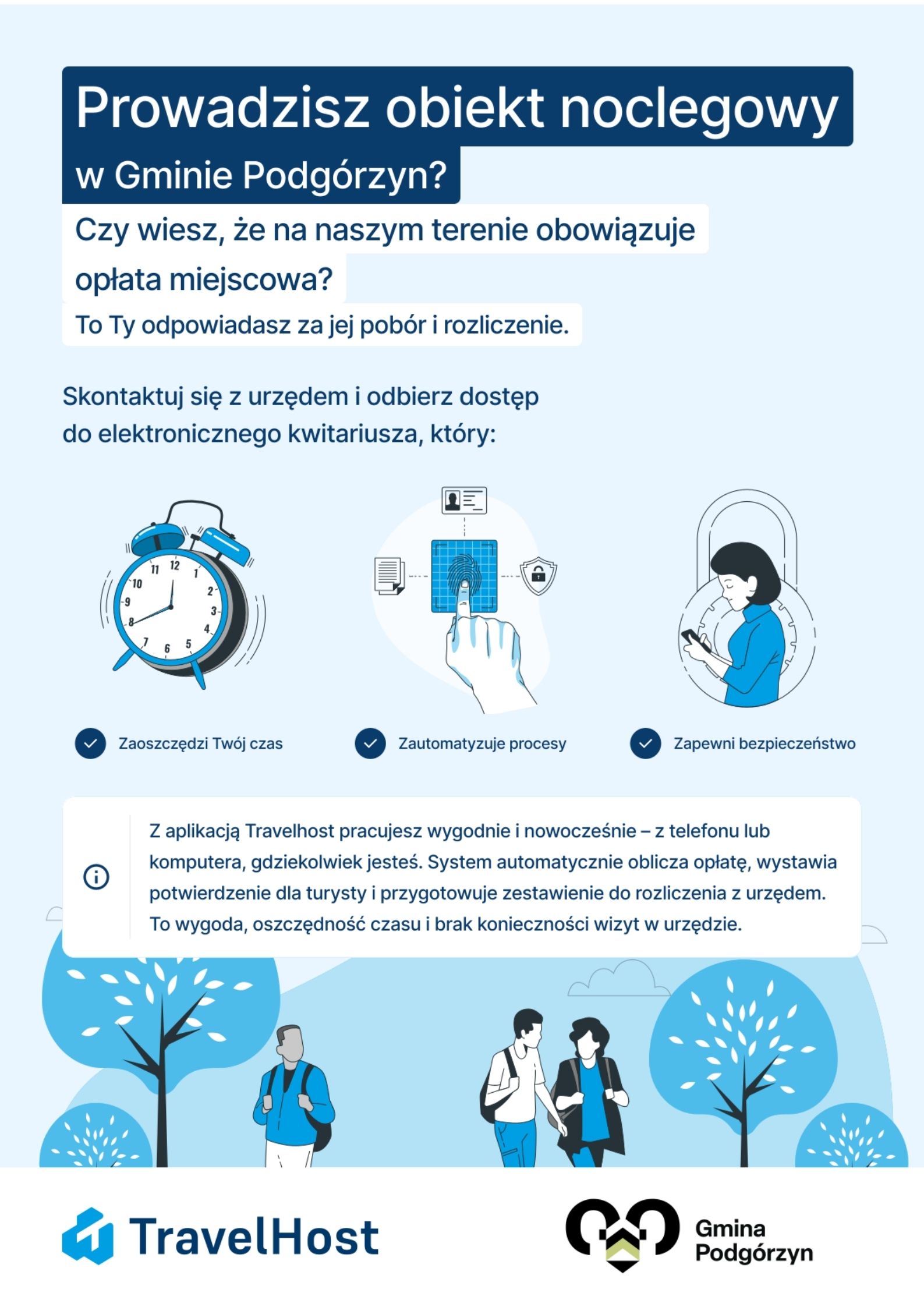 Prowadzisz obiekt noclegowy w Gminie Podgórzyn?

Czy wiesz, że na naszym terenie obowiązuje opłata miejscowa?

To Ty odpowiadasz za jej pobór i rozliczenie.

Skontaktuj się z urzędem i odbierz dostęp do elektronicznego kwitariusza, który:

11 12 1 2 3 4 5 6 7 8 9 10

Zaoszczędzi Twój czas

Zautomatyzuje procesy

Zapewni bezpieczeństwo

Z aplikacją Travelhost pracujesz wygodnie i nowocześnie – z telefonu lub komputera, gdziekolwiek jesteś. System automatycznie oblicza opłatę, wystawia potwierdzenie dla turysty i przygotowuje zestawienie do rozliczenia z urzędem. To wygoda, oszczędność czasu i brak konieczności wizyt w urzędzie.

TravelHost

Gmina Podgórzyn