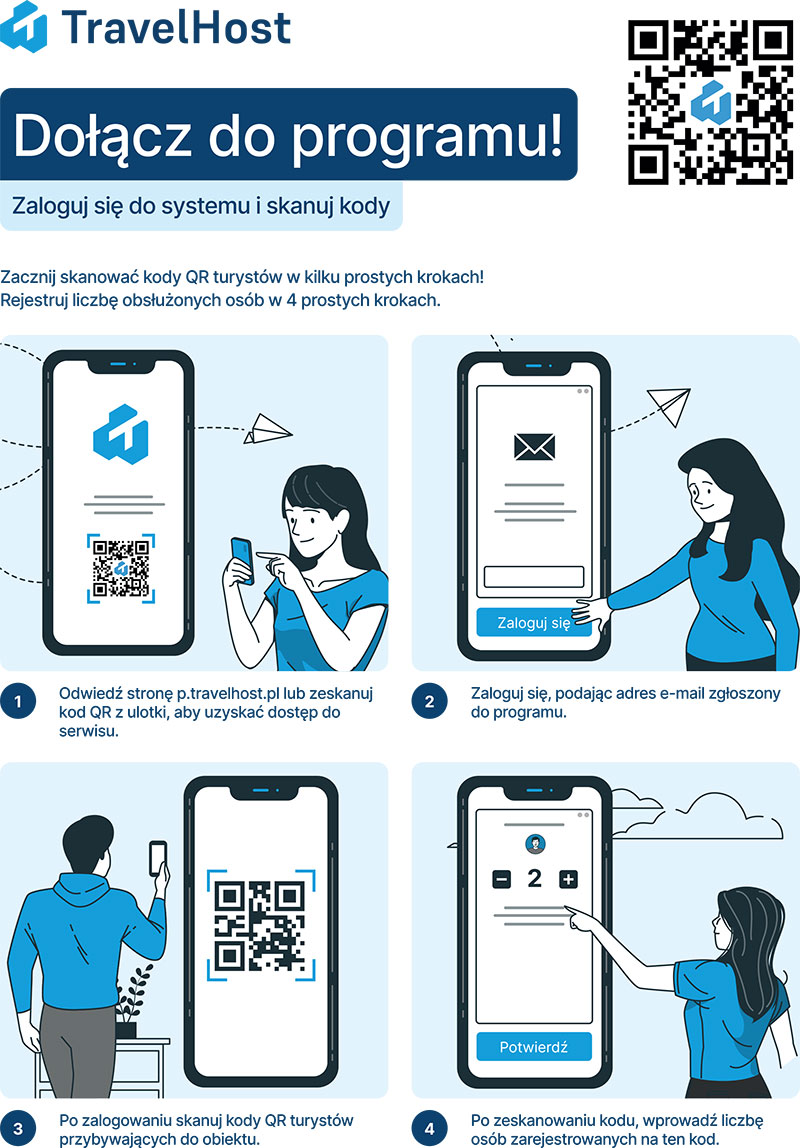 TravelHost

Dołącz do programu!

Zaloguj się do systemu i skanuj kody

Zacznij skanować kody QR turystów w kilku prostych krokach!
Rejestruj liczbę obsłużonych osób w 4 prostych krokach.

Zaloguj się

1 Odwiedź stronę p.travelhost.pl lub zeskanuj kod QR z ulotki, aby uzyskać dostęp do serwisu.

2 Zaloguj się, podając adres e-mail zgłoszony do programu.

− 2 +

Potwierdź

3 Po zalogowaniu skanuj kody QR turystów przybywających do obiektu.

4 Po zeskanowaniu kodu, wprowadź liczbę osób zarejestrowanych na ten kod.